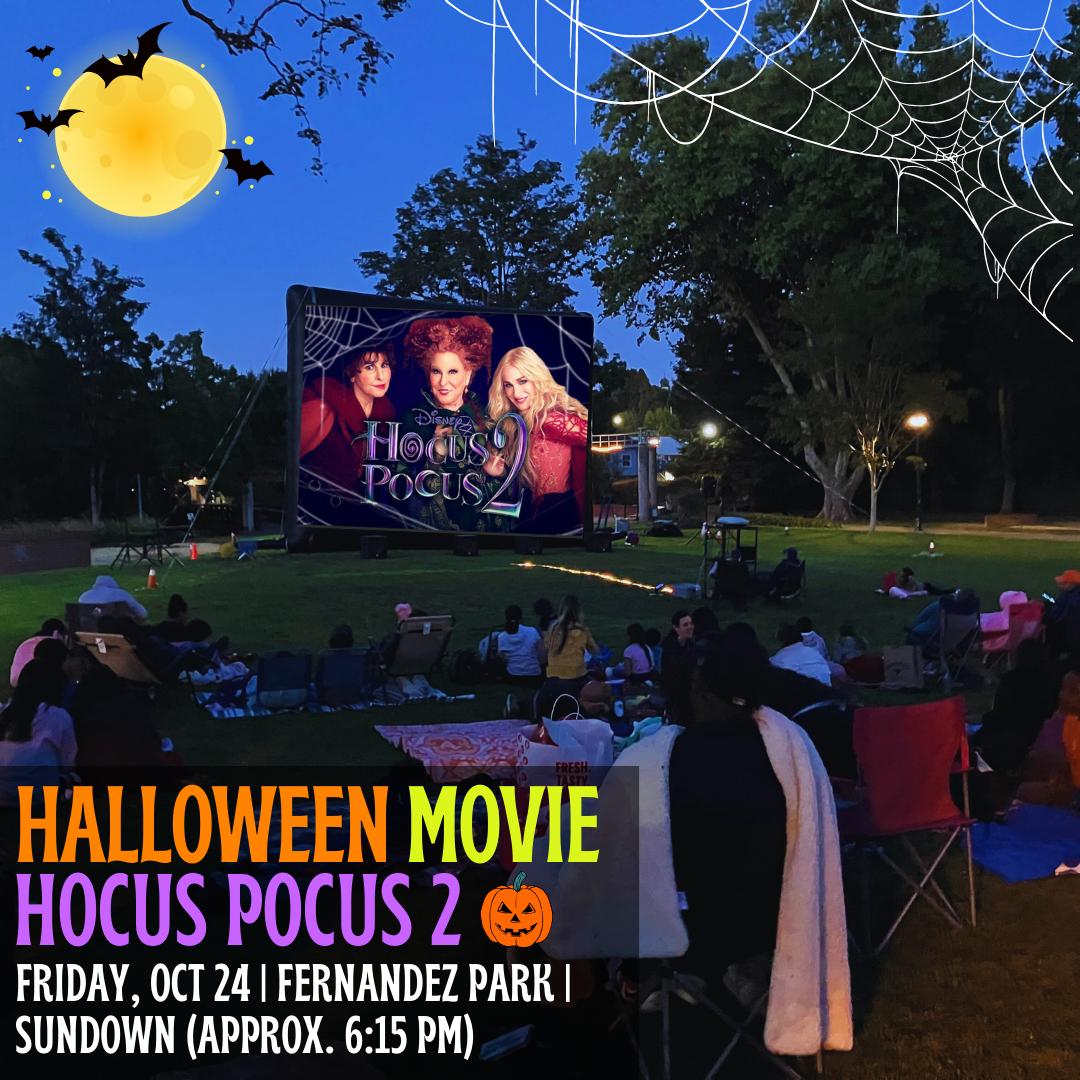 Disney
HOCUS POCUS 2

FRESH TASTY

HALLOWEEN MOVIE
HOCUS POCUS 2
FRIDAY, OCT 24 | FERNANDEZ PARK | SUNDOWN (APPROX. 6:15 PM)